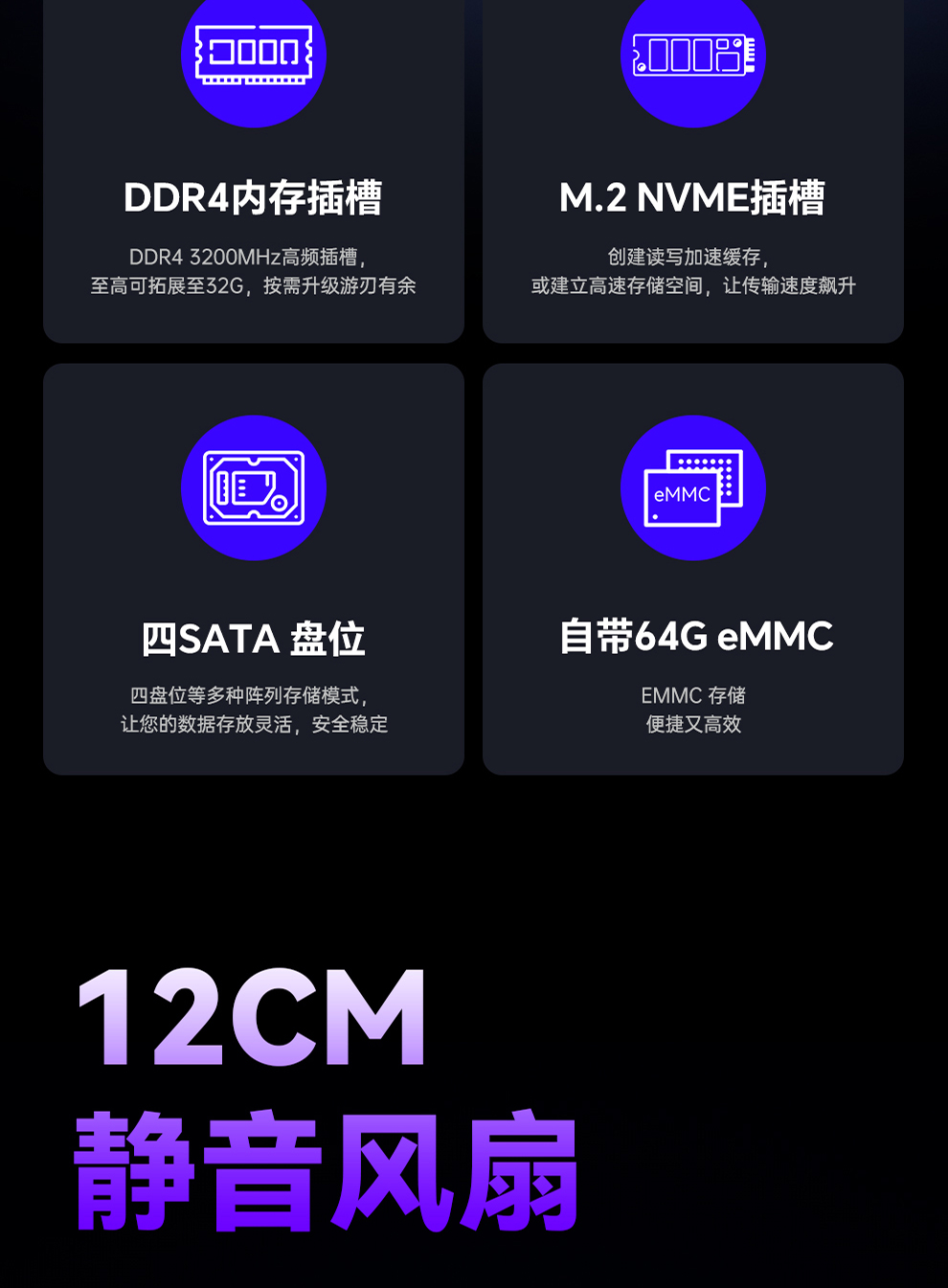 DDR4内存插槽

DDR4 3200MHz高频插槽，
至高可拓展至32G，按需升级游刃有余

M.2 NVME插槽

创建读写加速缓存，
或建立高速存储空间，让传输速度飙升

四SATA 盘位

四盘位等多种阵列存储模式，
让您的数据存放灵活，安全稳定

eMMC

自带64G eMMC

EMMC 存储
便捷又高效

12CM
静音风扇